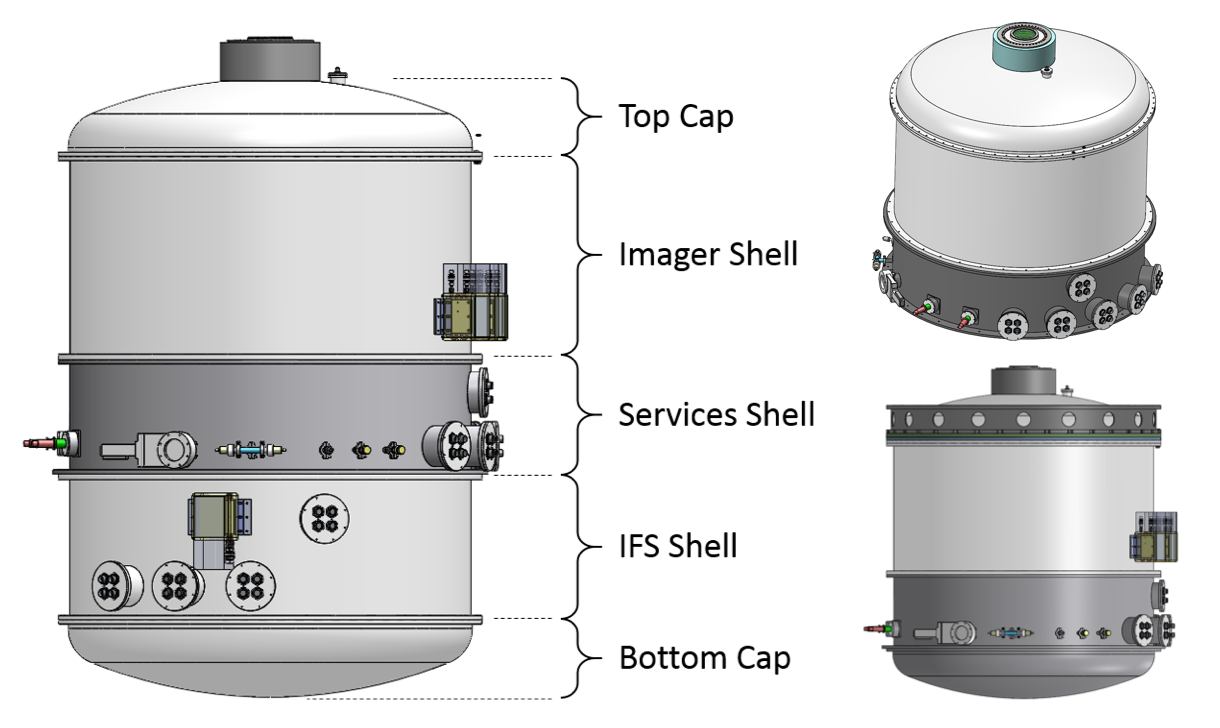 Top Cap

Imager Shell

Services Shell

IFS Shell

Bottom Cap